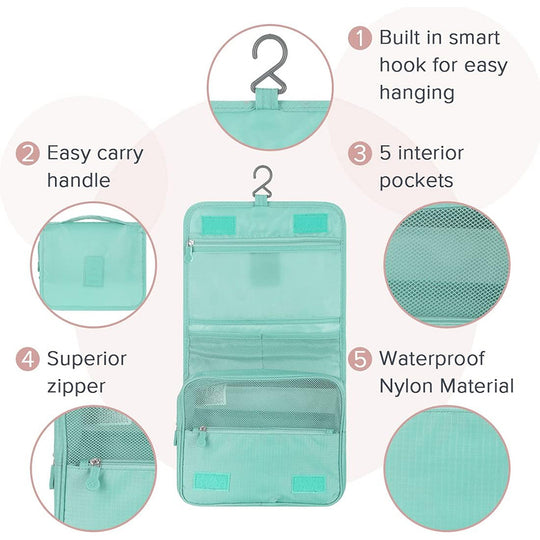 1 Built in smart hook for easy hanging

2 Easy carry handle

3 5 interior pockets

4 Superior zipper

5 Waterproof Nylon Material