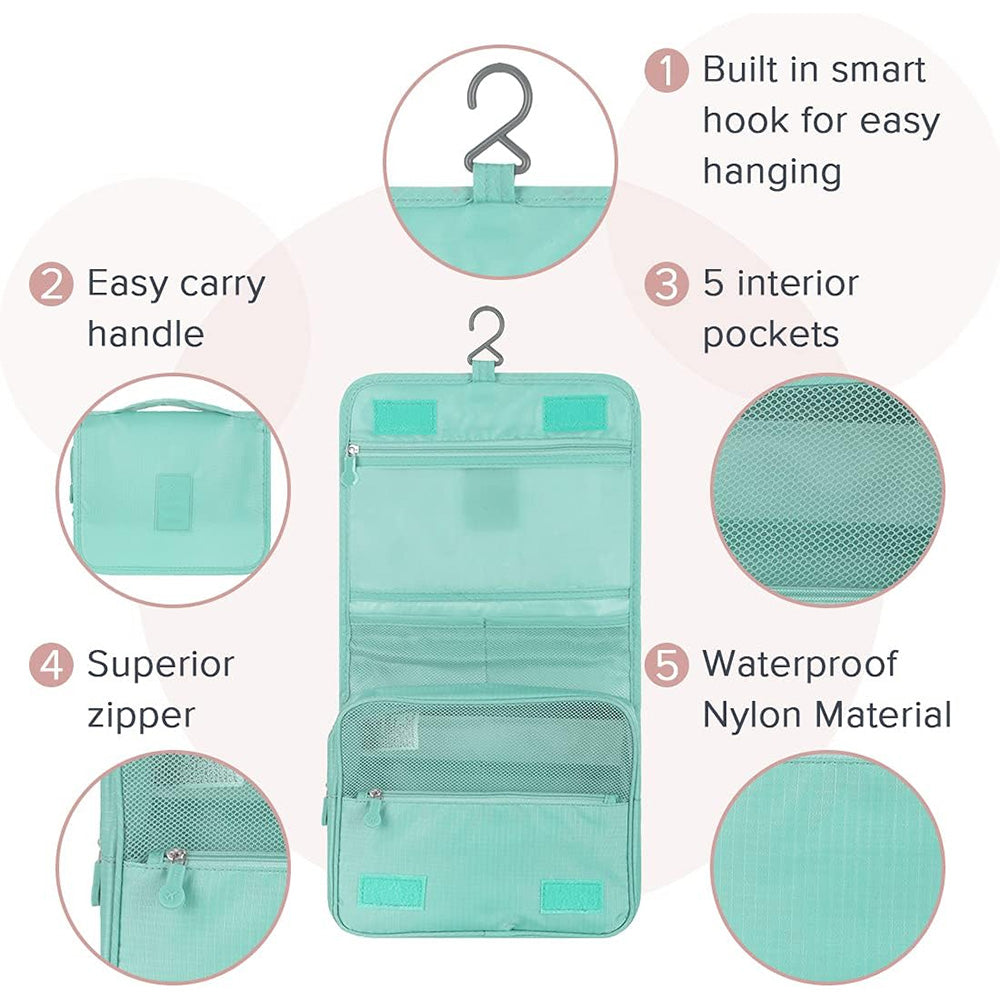 1 Built in smart hook for easy hanging

2 Easy carry handle

3 5 interior pockets

4 Superior zipper

5 Waterproof Nylon Material